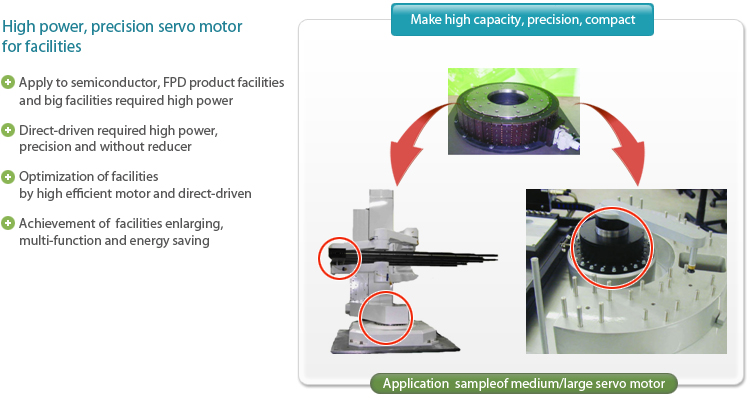 High power, precision servo motor for facilities

Apply to semiconductor, FPD product facilities and big facilities required high power

Direct-driven required high power, precision and without reducer

Optimization of facilities by high efficient motor and direct-driven

Achievement of facilities enlarging, multi-function and energy saving

Make high capacity, precision, compact

Application sampleof medium/large servo motor